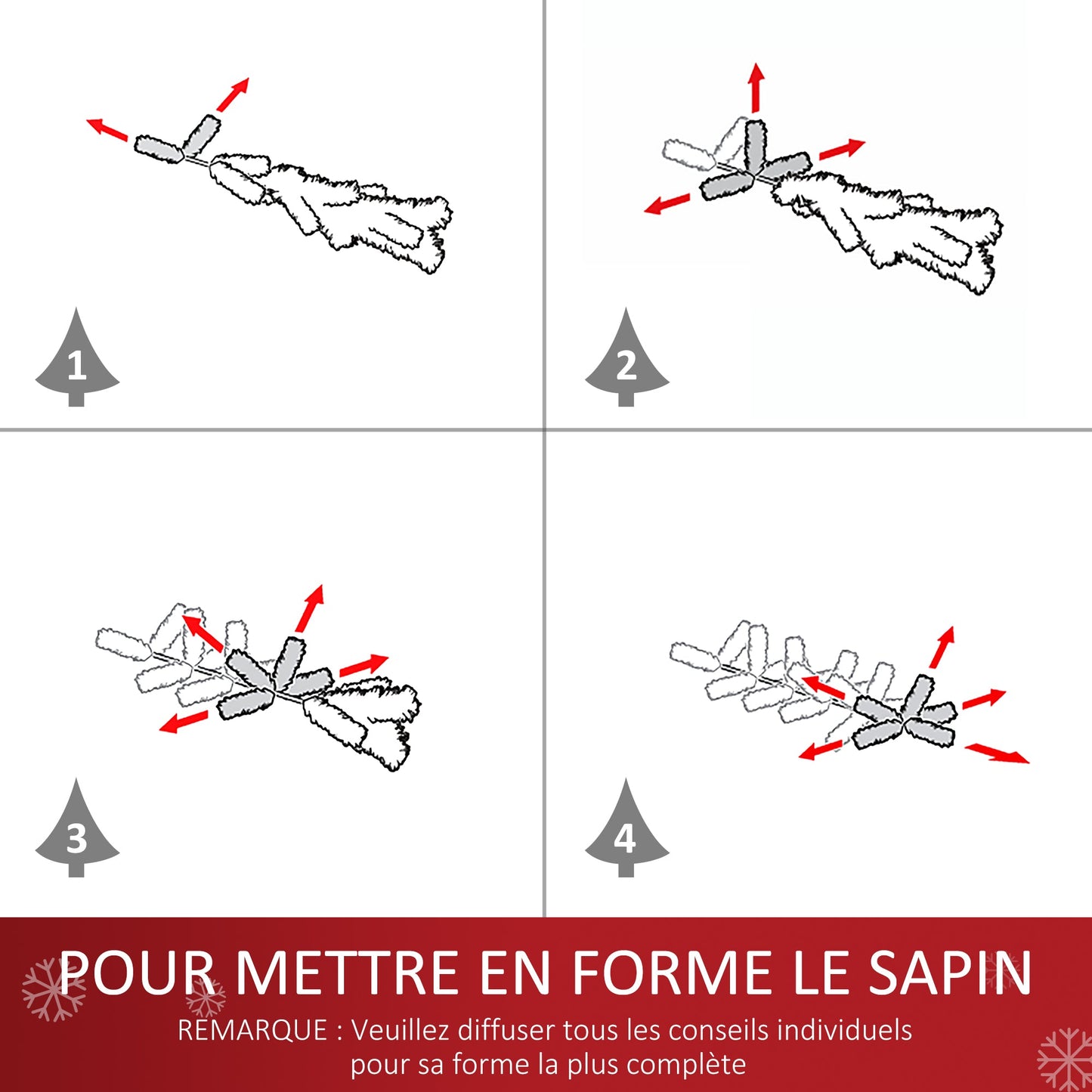 1

2

3

4

POUR METTRE EN FORME LE SAPIN

REMARQUE : Veuillez diffuser tous les conseils individuels pour sa forme la plus complète