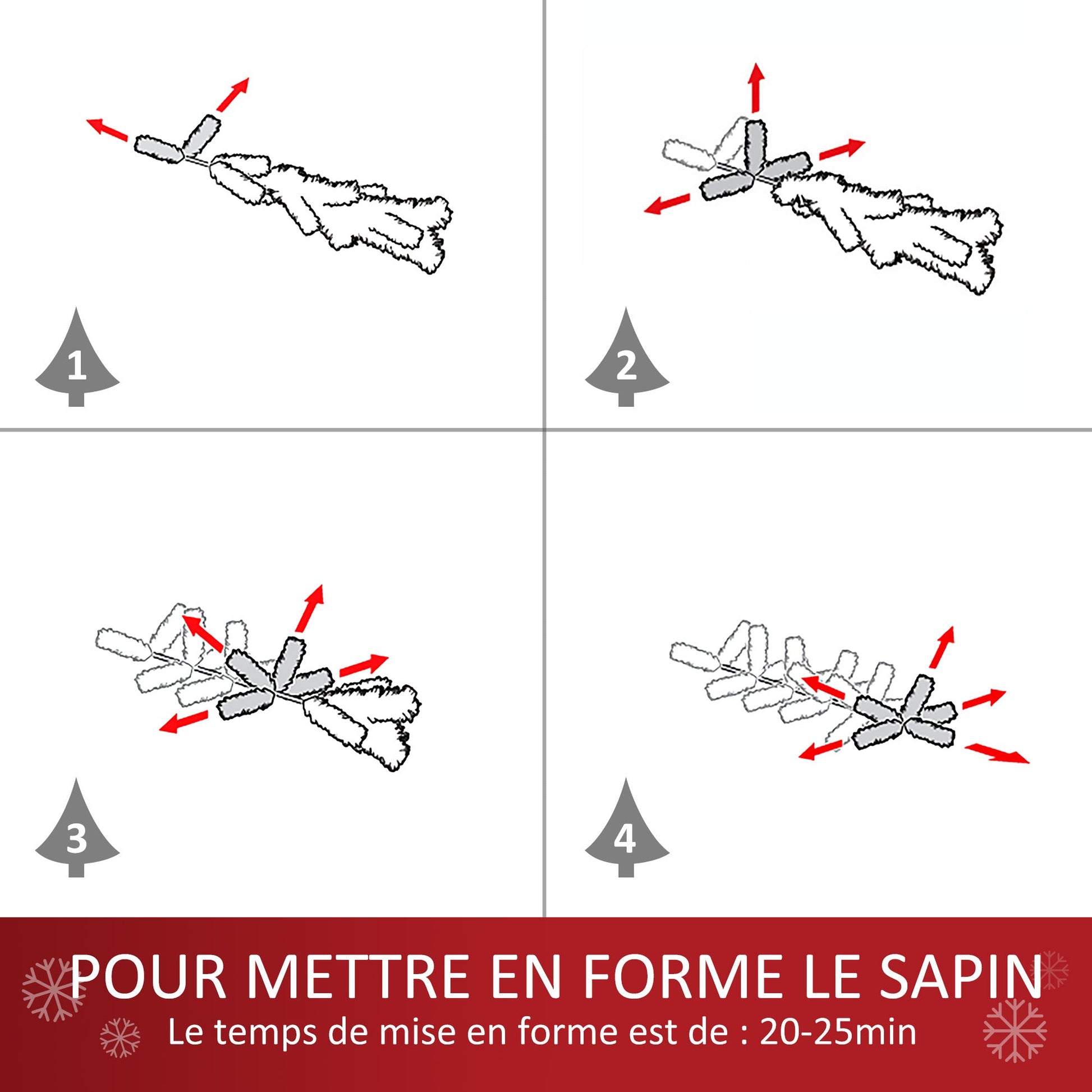 1

2

3

4

POUR METTRE EN FORME LE SAPIN

Le temps de mise en forme est de : 20-25min