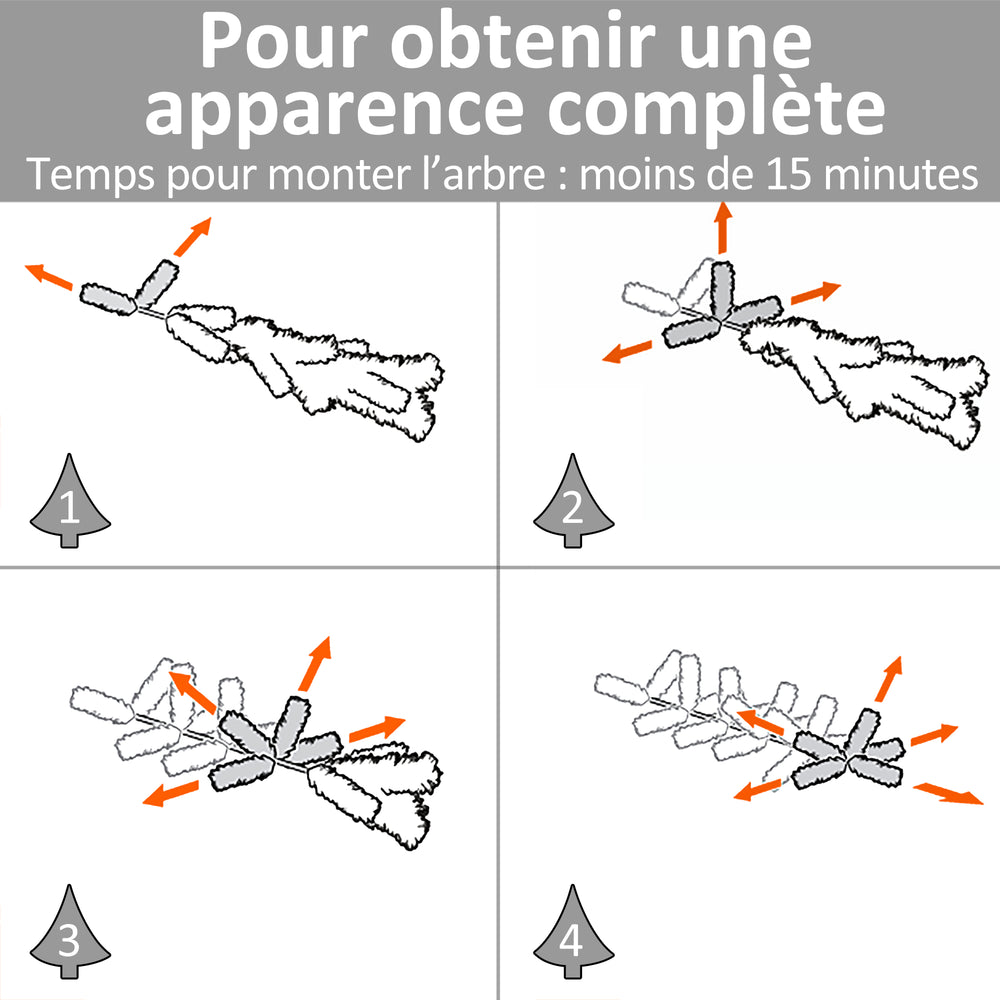 Pour obtenir une apparence complète
Temps pour monter l’arbre : moins de 15 minutes

1

2

3

4